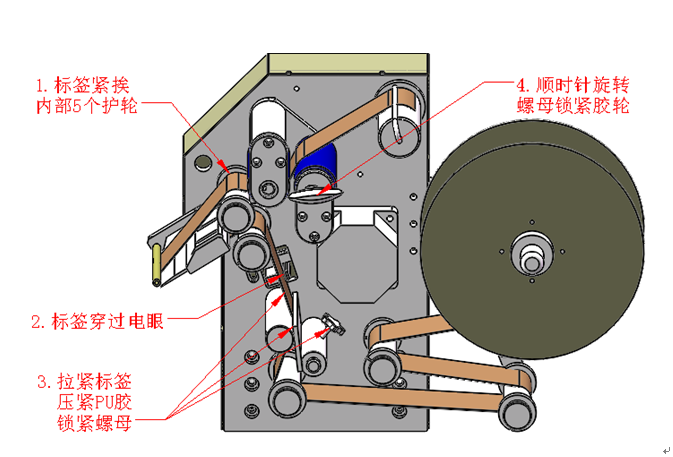 1. 标签紧挨
内部5个护轮

4. 顺时针旋转
螺母锁紧胶轮

2. 标签穿过电眼

3. 拉紧标签
压紧PU胶
锁紧螺母